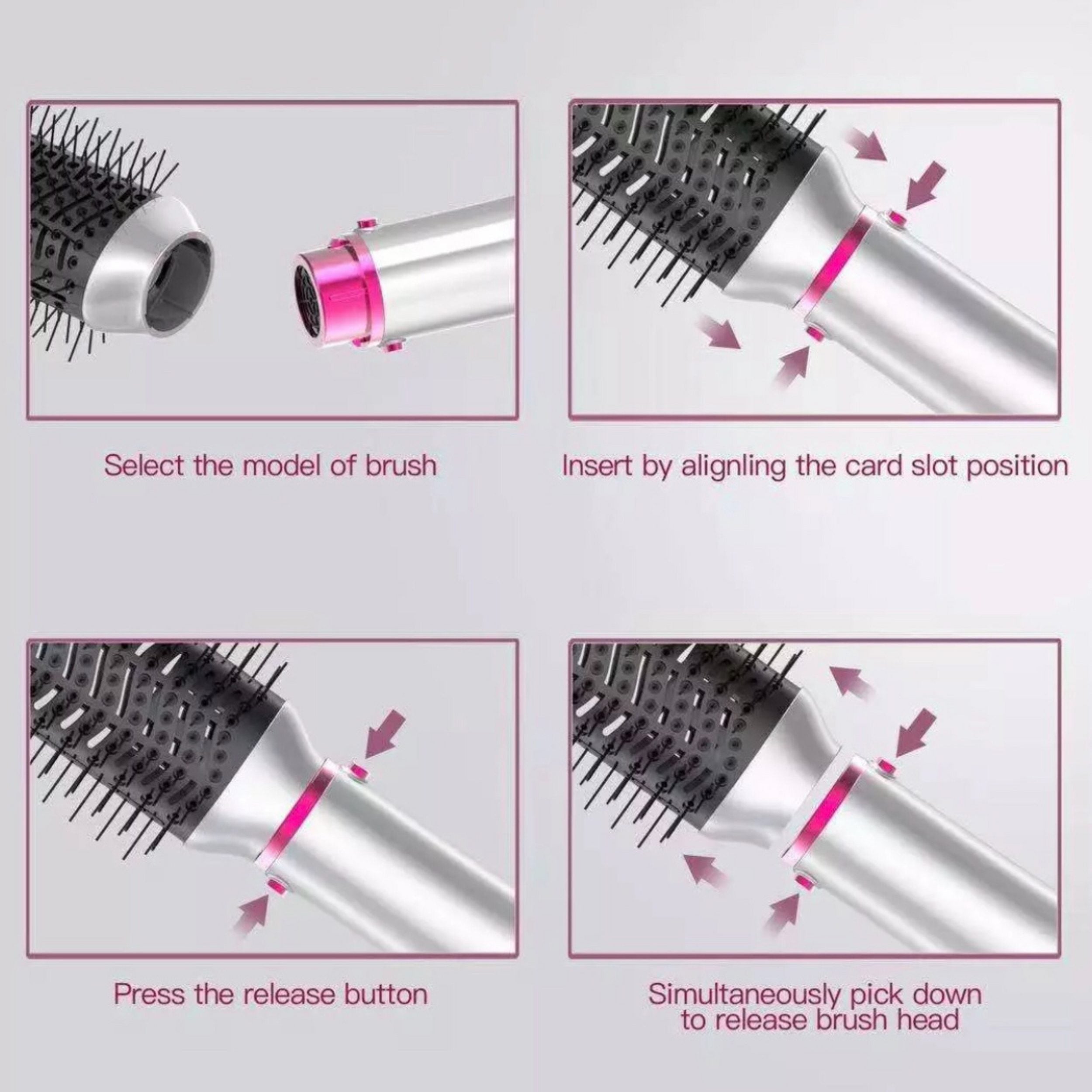 Select the model of brush

Insert by alignling the card slot position

Press the release button

Simultaneously pick down to release brush head