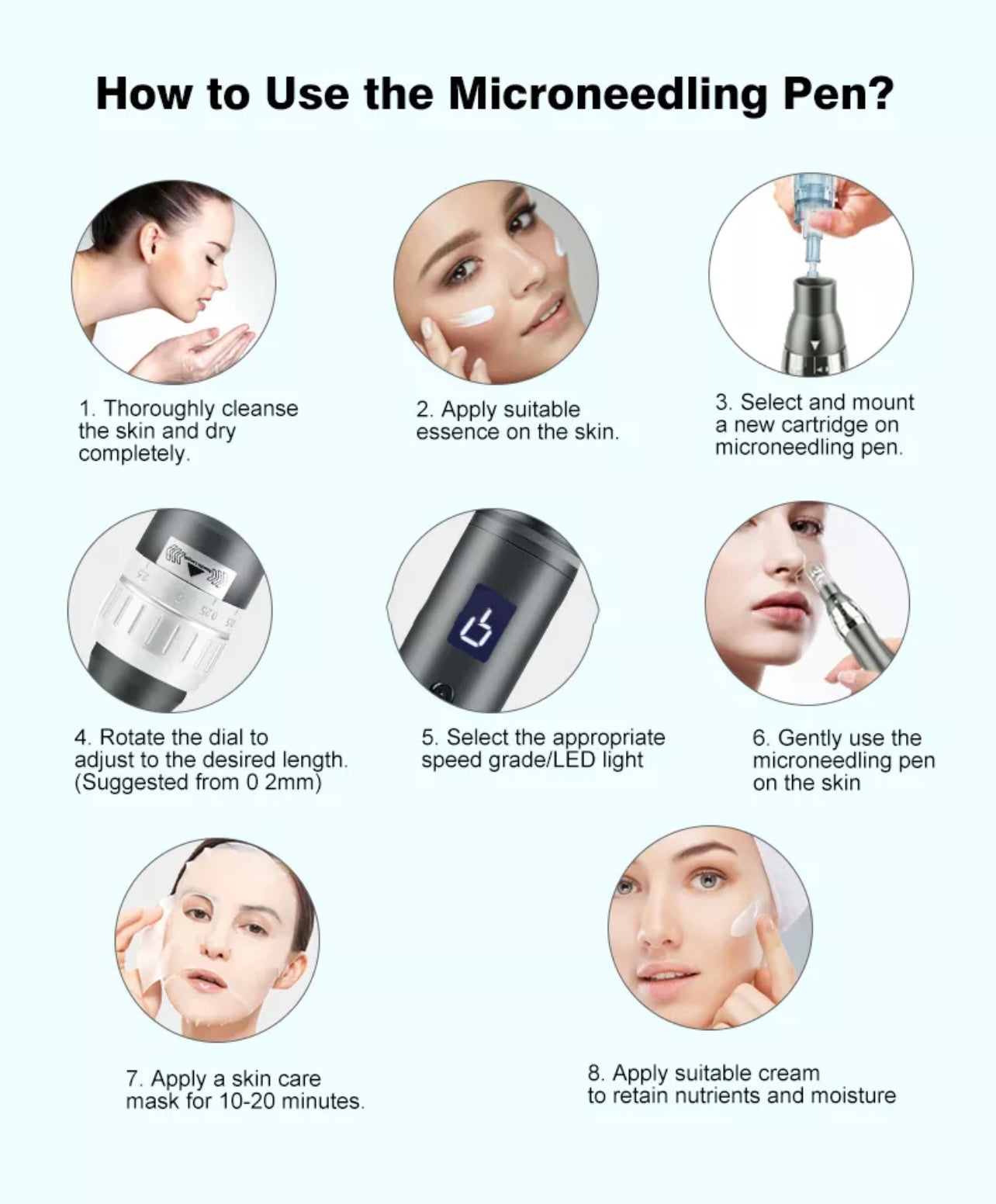 How to Use the Microneedling Pen?

1. Thoroughly cleanse the skin and dry completely.

2. Apply suitable essence on the skin.

3. Select and mount a new cartridge on microneedling pen.

4. Rotate the dial to adjust to the desired length. (Suggested from 0 2mm)

5. Select the appropriate speed grade/LED light

6. Gently use the microneedling pen on the skin

7. Apply a skin care mask for 10-20 minutes.

8. Apply suitable cream to retain nutrients and moisture