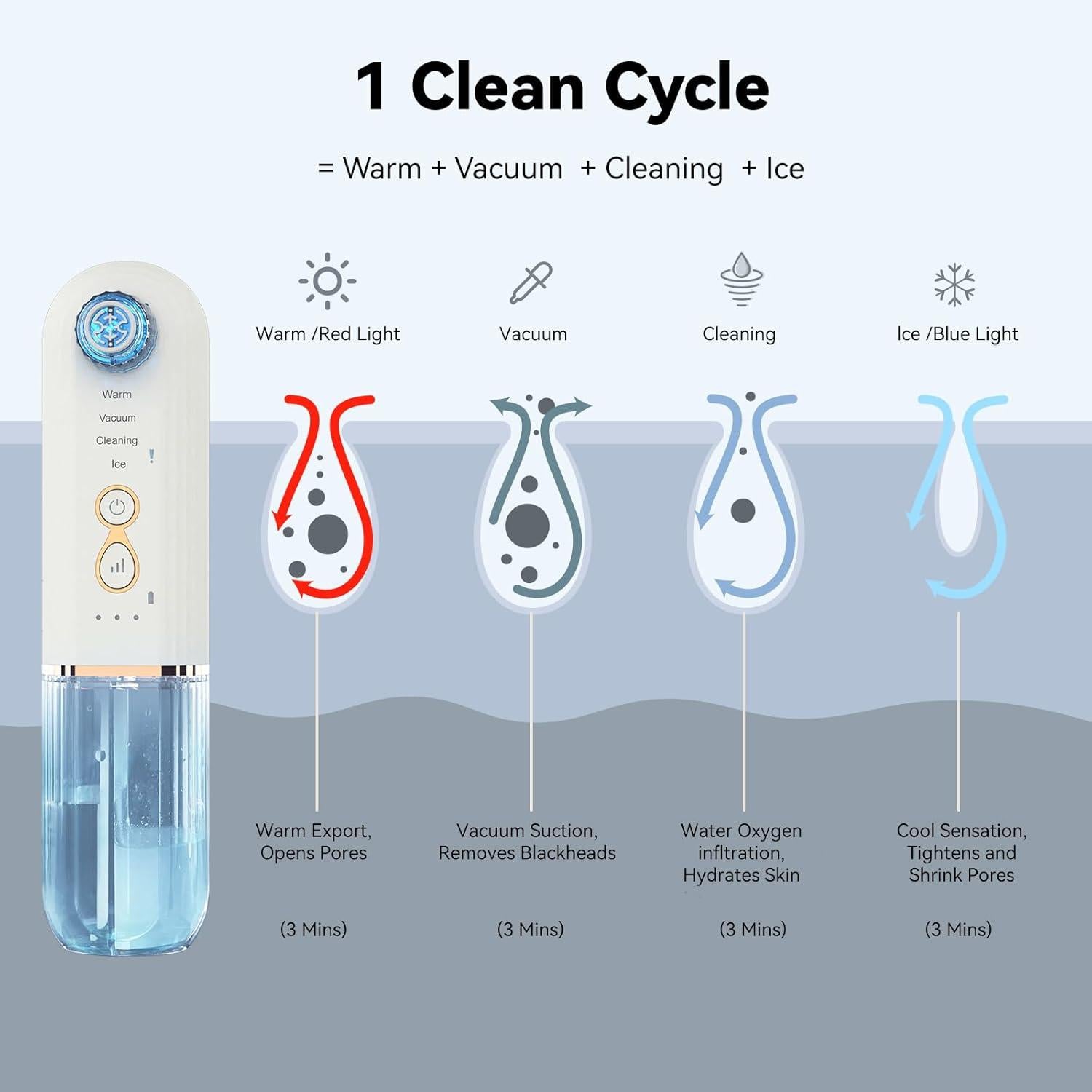 1 Clean Cycle

= Warm + Vacuum + Cleaning + Ice

Warm
Vacuum
Cleaning
Ice

Warm /Red Light

Vacuum

Cleaning

Ice /Blue Light

Warm Export, Opens Pores

(3 Mins)

Vacuum Suction, Removes Blackheads

(3 Mins)

Water Oxygen infltration, Hydrates Skin

(3 Mins)

Cool Sensation, Tightens and Shrink Pores

(3 Mins)