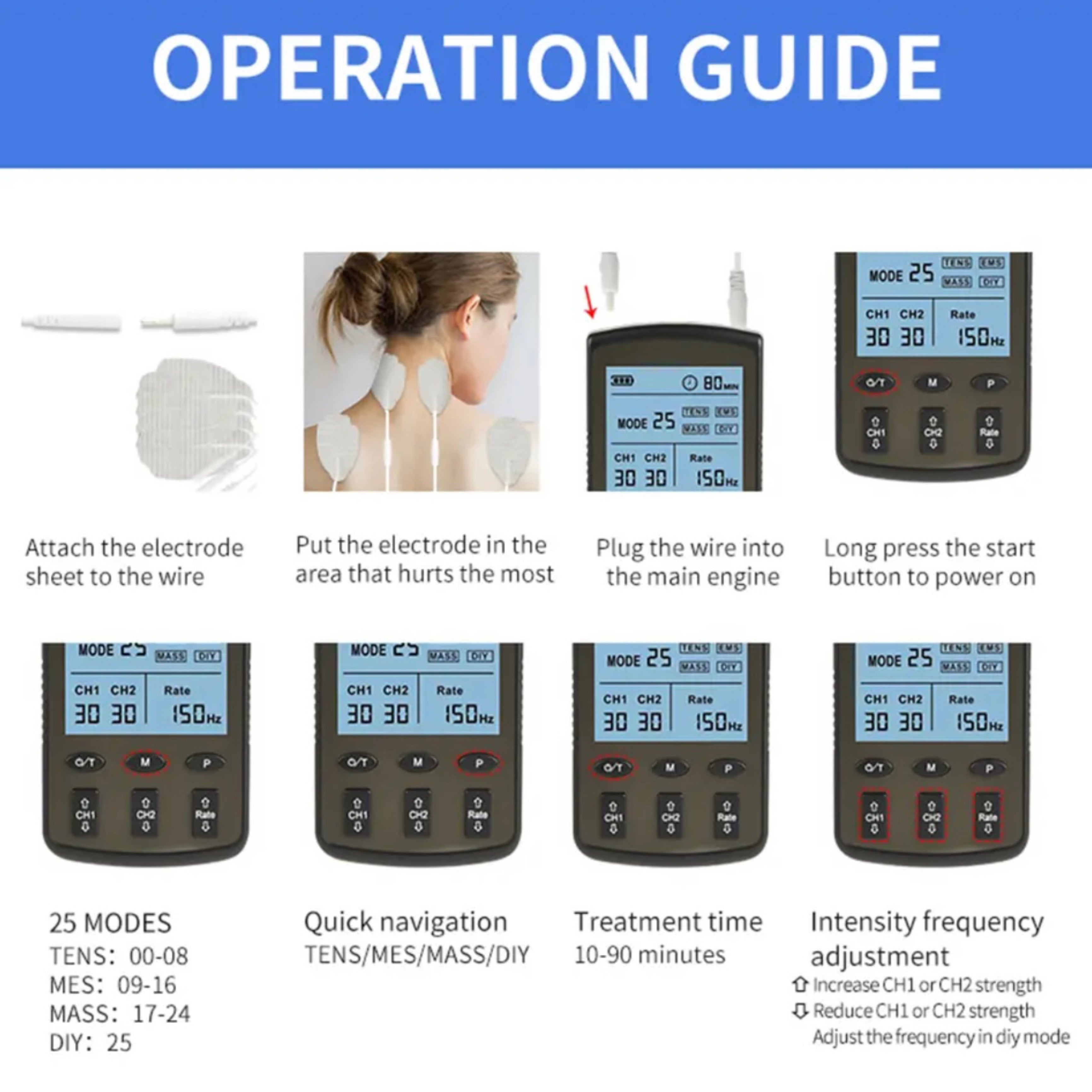 OPERATION GUIDE

80 MIN
MODE 25 TENS EMS MASS DIY
CH1 CH2 Rate
30 30 150Hz

MODE 25 TENS EMS MASS DIY
CH1 CH2 Rate
30 30 150Hz
O/T M P
CH1 CH2 Rate

Attach the electrode sheet to the wire

Put the electrode in the area that hurts the most

Plug the wire into the main engine

Long press the start button to power on

MODE 25 MASS DIY
CH1 CH2 Rate
30 30 150Hz
O/T M P
CH1 CH2 Rate

MODE 25 MASS DIY
CH1 CH2 Rate
30 30 150Hz
O/T M P
CH1 CH2 Rate

MODE 25 TENS EMS MASS DIY
CH1 CH2 Rate
30 30 150Hz
O/T M P
CH1 CH2 Rate

MODE 25 TENS EMS MASS DIY
CH1 CH2 Rate
30 30 150Hz
O/T M P
CH1 CH2 Rate

25 MODES
TENS: 00-08
MES: 09-16
MASS: 17-24
DIY: 25

Quick navigation
TENS/MES/MASS/DIY

Treatment time
10-90 minutes

Intensity frequency adjustment
⇧ Increase CH1 or CH2 strength
⇩ Reduce CH1 or CH2 strength
Adjust the frequency in diy mode