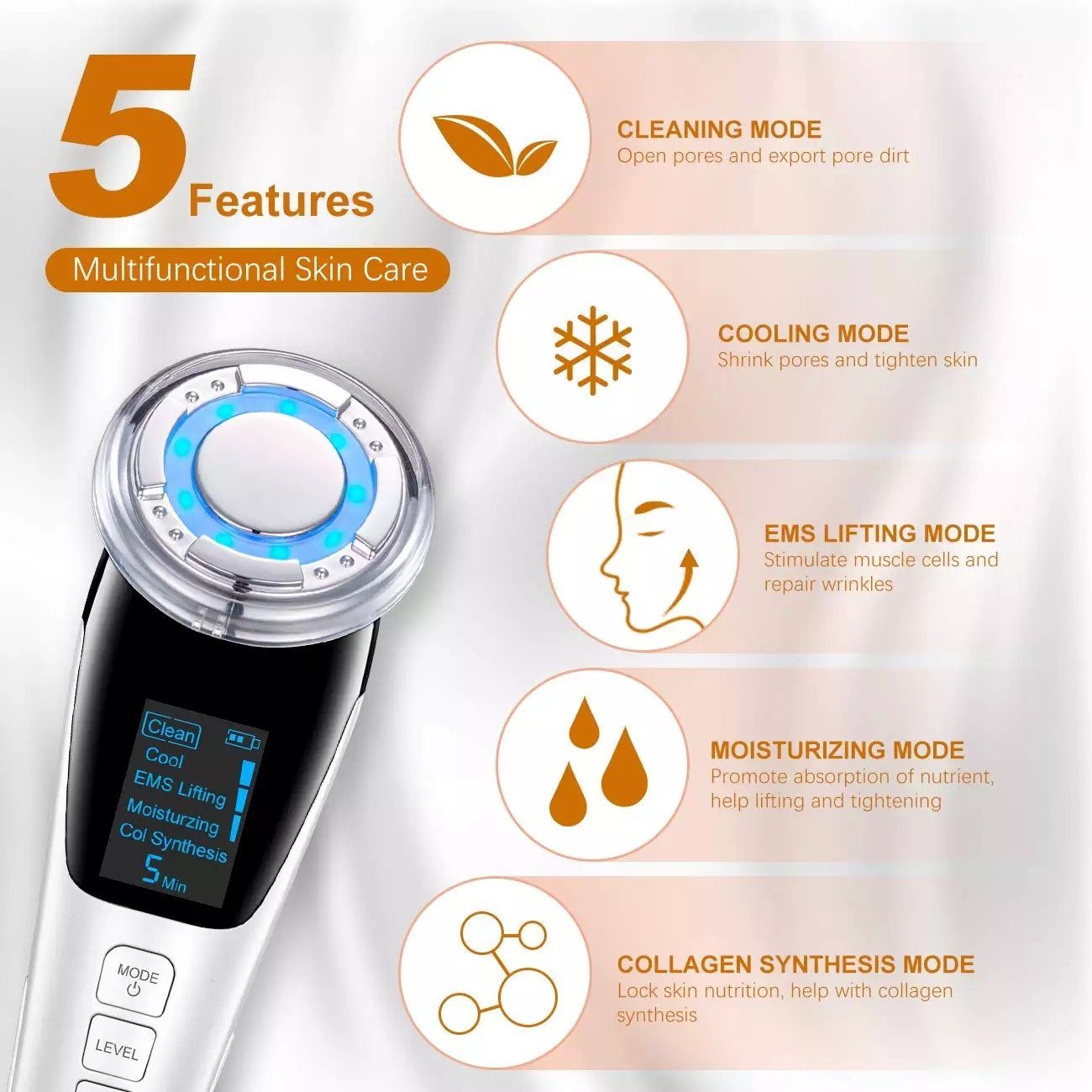 5 Features

Multifunctional Skin Care

CLEANING MODE
Open pores and export pore dirt

COOLING MODE
Shrink pores and tighten skin

EMS LIFTING MODE
Stimulate muscle cells and repair wrinkles

MOISTURIZING MODE
Promote absorption of nutrient, help lifting and tightening

COLLAGEN SYNTHESIS MODE
Lock skin nutrition, help with collagen synthesis

Clean
Cool
EMS Lifting
Moisturzing
Col Synthesis
5 Min

MODE

LEVEL